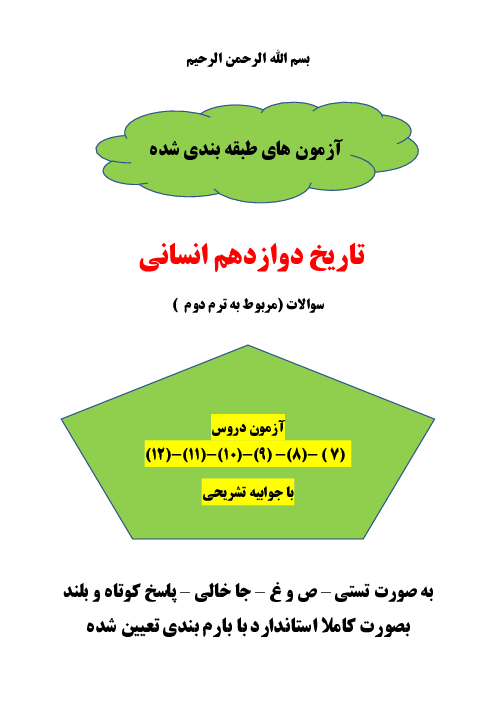 بسم الله الرحمن الرحیم

آزمون های طبقه بندی شده

تاریخ دوازدهم انسانی

سوالات (مربوط به ترم دوم )

آزمون دروس

(۷ ) –(۸)– (۹)–(۱۰)–(۱۱)–(۱۲)

با جوابیه تشریحی

به صورت تستی – ص و غ – جا خالی – پاسخ کوتاه و بلند

بصورت کاملا استاندارد با بارم بندی تعیین شده