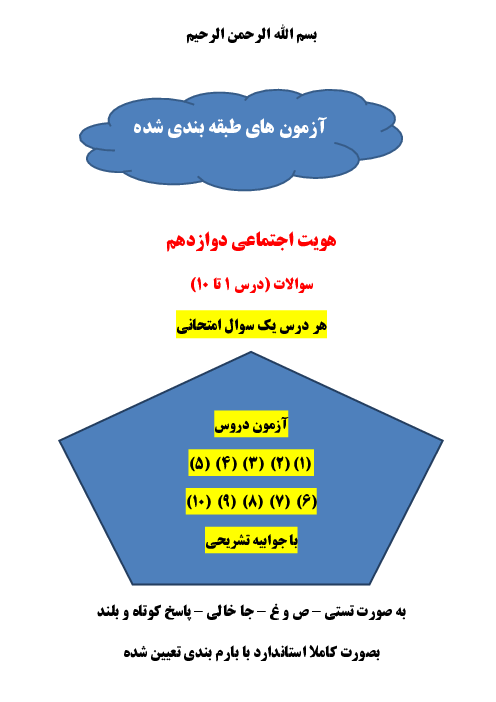 بسم الله الرحمن الرحیم

آزمون های طبقه بندی شده

هویت اجتماعی دوازدهم

سوالات (درس ۱ تا ۱۰)

هر درس یک سوال امتحانی

آزمون دروس

(۱) (۲) (۳) (۴) (۵)

(۶) (۷) (۸) (۹) (۱۰)

با جوابیه تشریحی

به صورت تستی – ص و غ – جا خالی – پاسخ کوتاه و بلند

بصورت کاملا استاندارد با بارم بندی تعیین شده