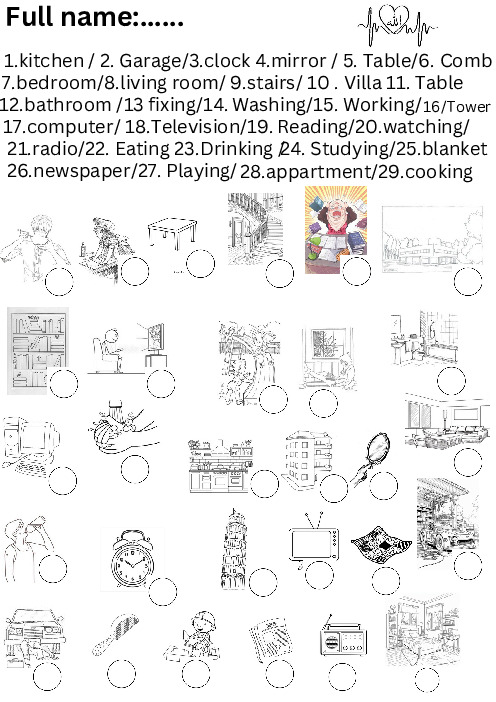 Full name:......

1.kitchen / 2. Garage/3.clock 4.mirror / 5. Table/6. Comb
7.bedroom/8.living room/ 9.stairs/ 10 . Villa 11. Table
12.bathroom /13 fixing/14. Washing/15. Working/16/Tower
17.computer/ 18.Television/19. Reading/20.watching/
21.radio/22. Eating 23.Drinking /24. Studying/25.blanket
26.newspaper/27. Playing/ 28.appartment/29.cooking