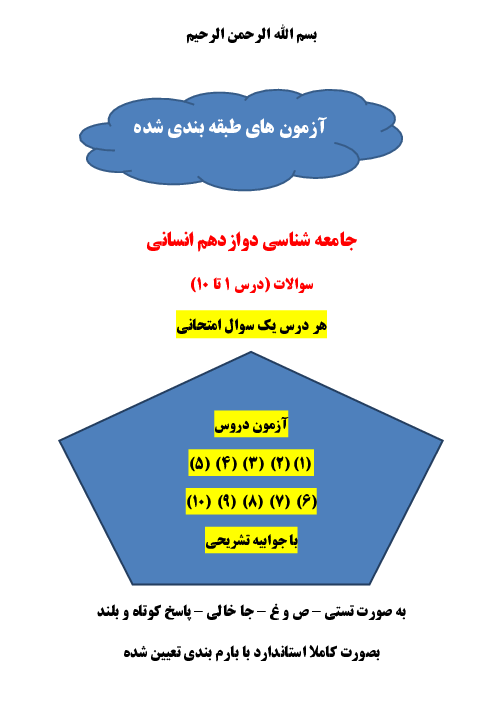 بسم الله الرحمن الرحیم

آزمون های طبقه بندی شده

جامعه شناسی دوازدهم انسانی

سوالات (درس ۱ تا ۱۰)

هر درس یک سوال امتحانی

آزمون دروس

(۱) (۲) (۳) (۴) (۵)

(۶) (۷) (۸) (۹) (۱۰)

با جوابیه تشریحی

به صورت تستی - ص و غ - جا خالی - پاسخ کوتاه و بلند

بصورت کاملا استاندارد با بارم بندی تعیین شده