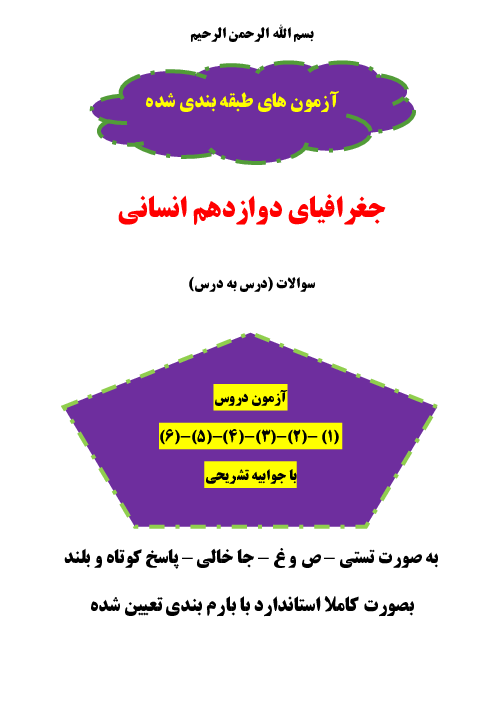 بسم الله الرحمن الرحیم

آزمون های طبقه بندی شده

جغرافیای دوازدهم انسانی

سوالات (درس به درس)

آزمون دروس

(۱) –(۲)–(۳)–(۴)–(۵)–(۶)

با جوابیه تشریحی

به صورت تستی – ص و غ – جا خالی – پاسخ کوتاه و بلند

بصورت کاملا استاندارد با بارم بندی تعیین شده