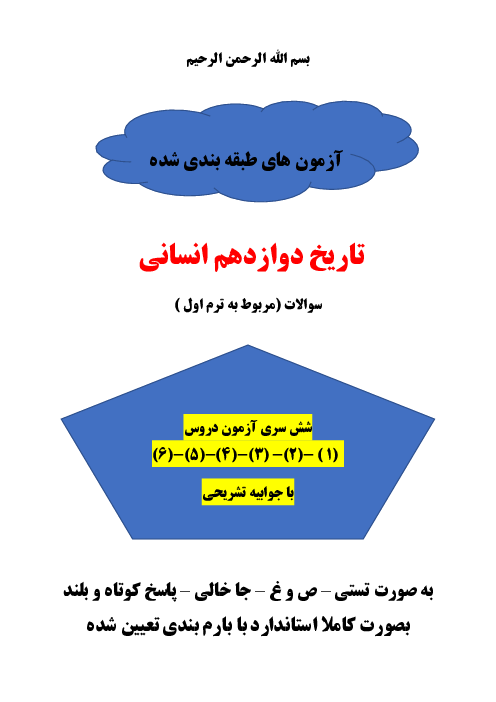 بسم الله الرحمن الرحیم

آزمون های طبقه بندی شده

تاریخ دوازدهم انسانی

سوالات (مربوط به ترم اول )

شش سری آزمون دروس
(۱) –(۲)– (۳)–(۴)–(۵)–(۶)

با جوابیه تشریحی

به صورت تستی – ص و غ – جا خالی – پاسخ کوتاه و بلند
بصورت کاملا استاندارد با بارم بندی تعیین شده