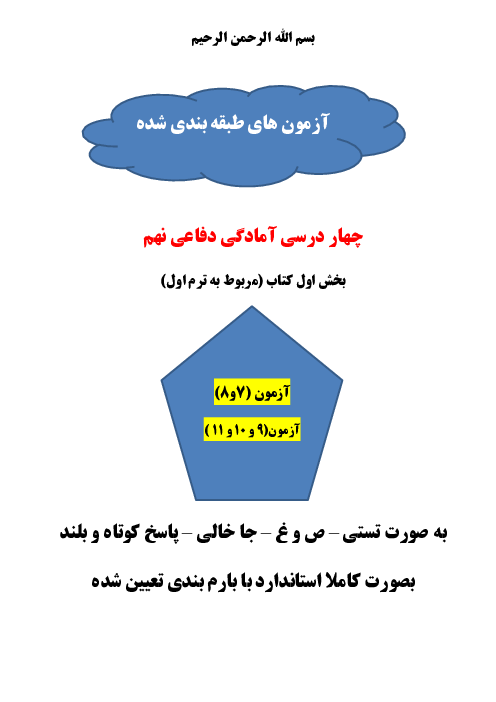 بسم الله الرحمن الرحیم

آزمون های طبقه بندی شده

چهار درسی آمادگی دفاعی نهم

بخش اول کتاب (مربوط به ترم اول)

آزمون (۷و۸)

آزمون(۹ و ۱۰ و ۱۱)

به صورت تستی – ص و غ – جا خالی – پاسخ کوتاه و بلند

بصورت کاملا استاندارد با بارم بندی تعیین شده