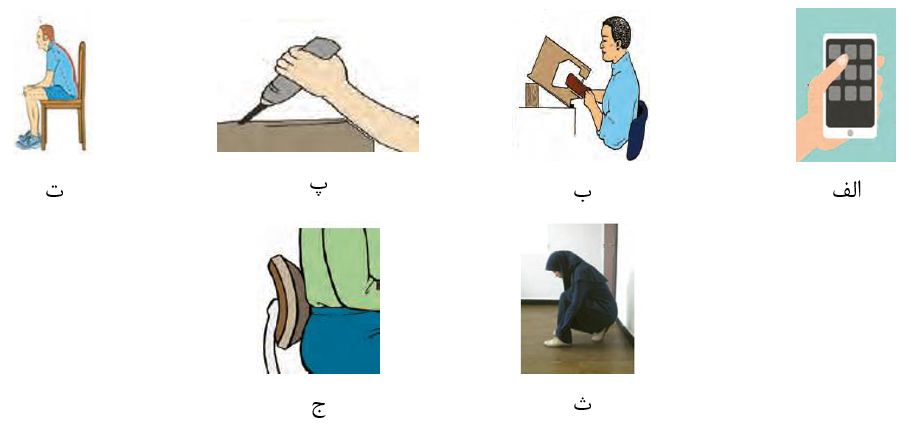 الف

ب

پ

ت

ث

ج