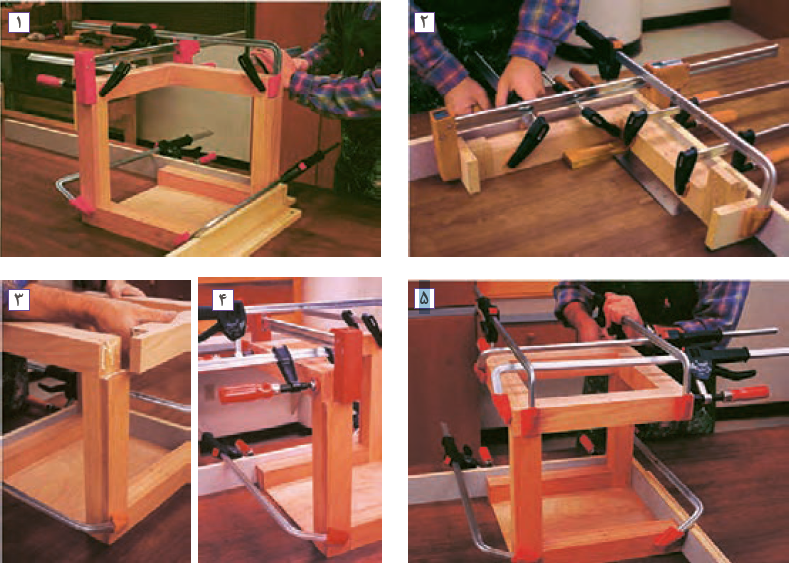 ۱

۲

۳

۴

۵