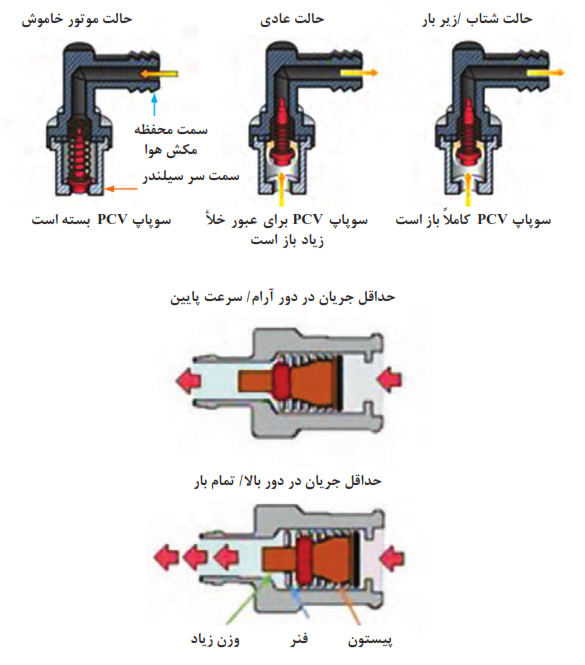 حالت شتاب /زیر بار

حالت عادی

حالت موتور خاموش

سمت محفظه مکش هوا

سمت سر سیلندر

سوپاپ PCV کاملاً باز است

سوپاپ PCV برای عبور خلأ زیاد باز است

سوپاپ PCV بسته است

حداقل جریان در دور آرام/ سرعت پایین

حداقل جریان در دور بالا/ تمام بار

پیستون

فنر

وزن زیاد