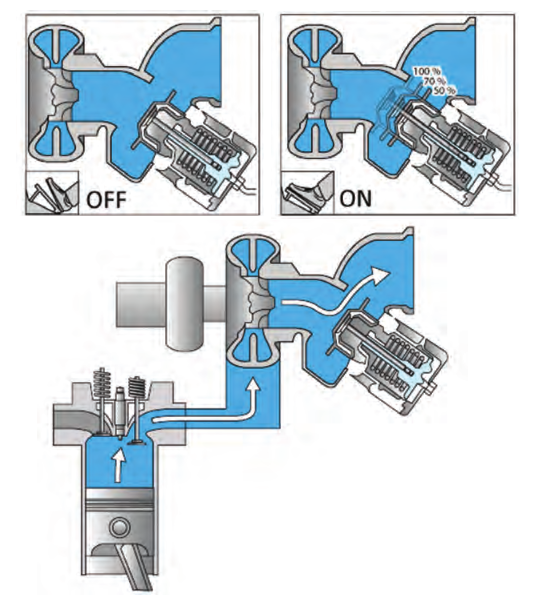 OFF

100 %
70 %
50 %

ON